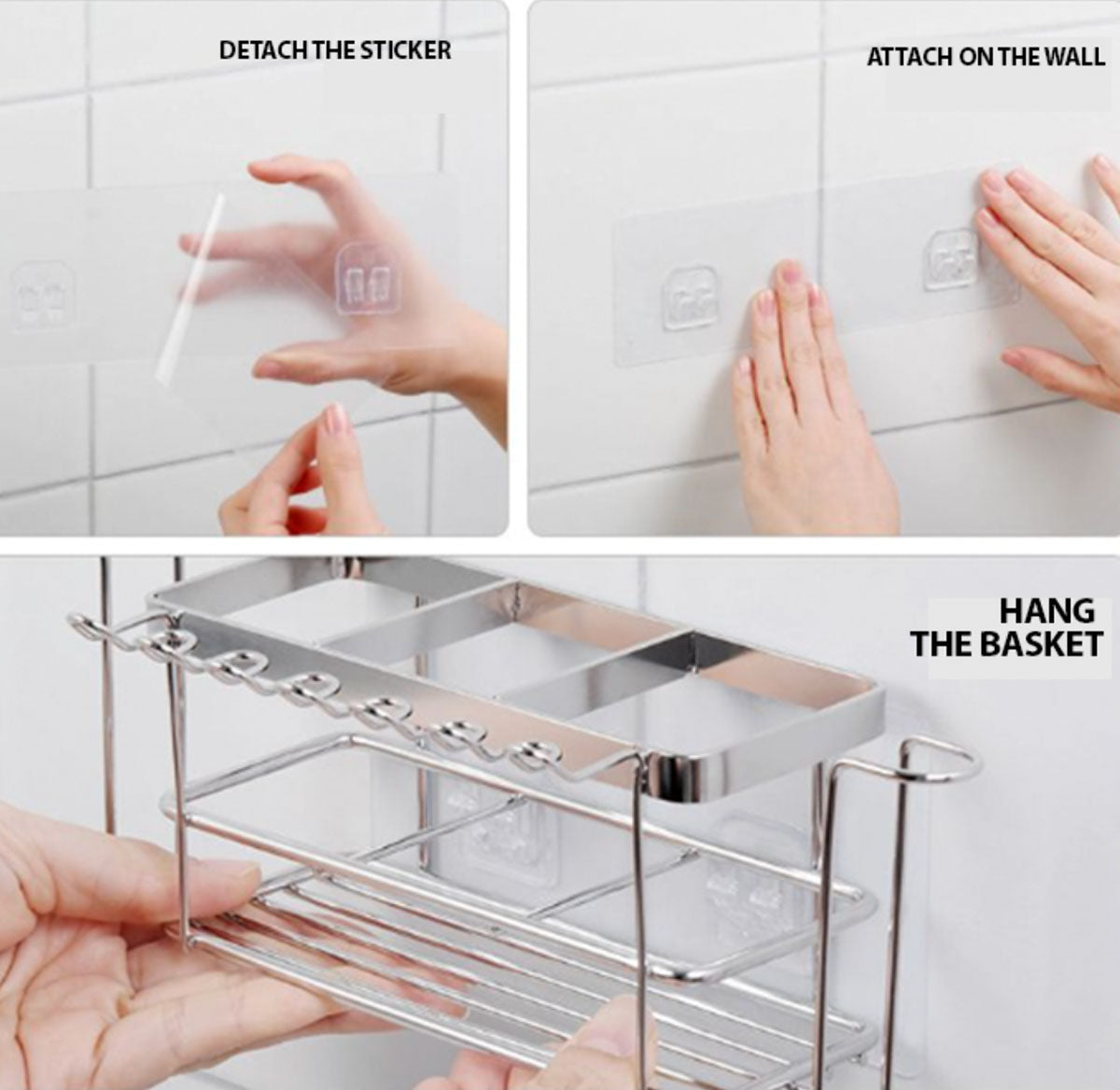 DETACH THE STICKER

ATTACH ON THE WALL

HANG THE BASKET