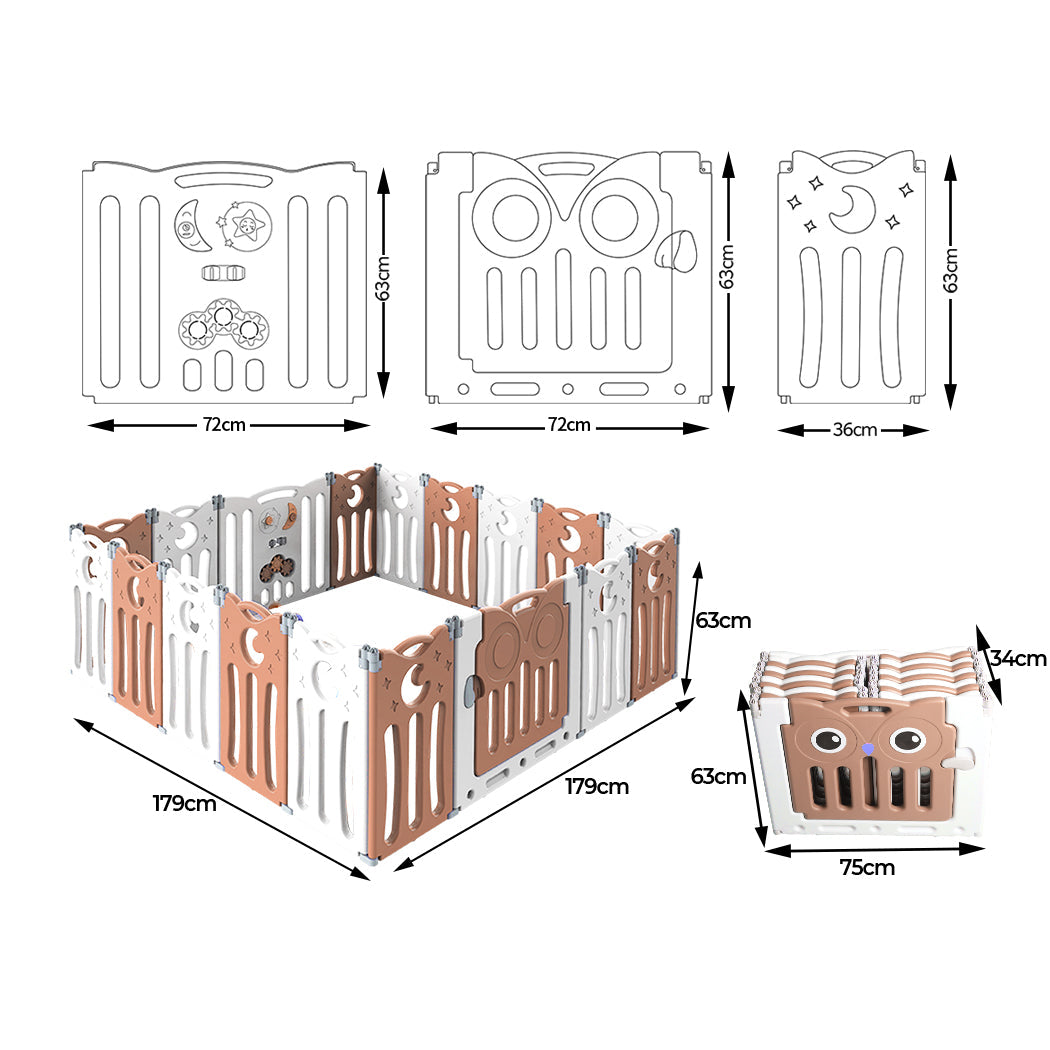 63cm
72cm
63cm
72cm
63cm
36cm
63cm
179cm
179cm
34cm
63cm
75cm