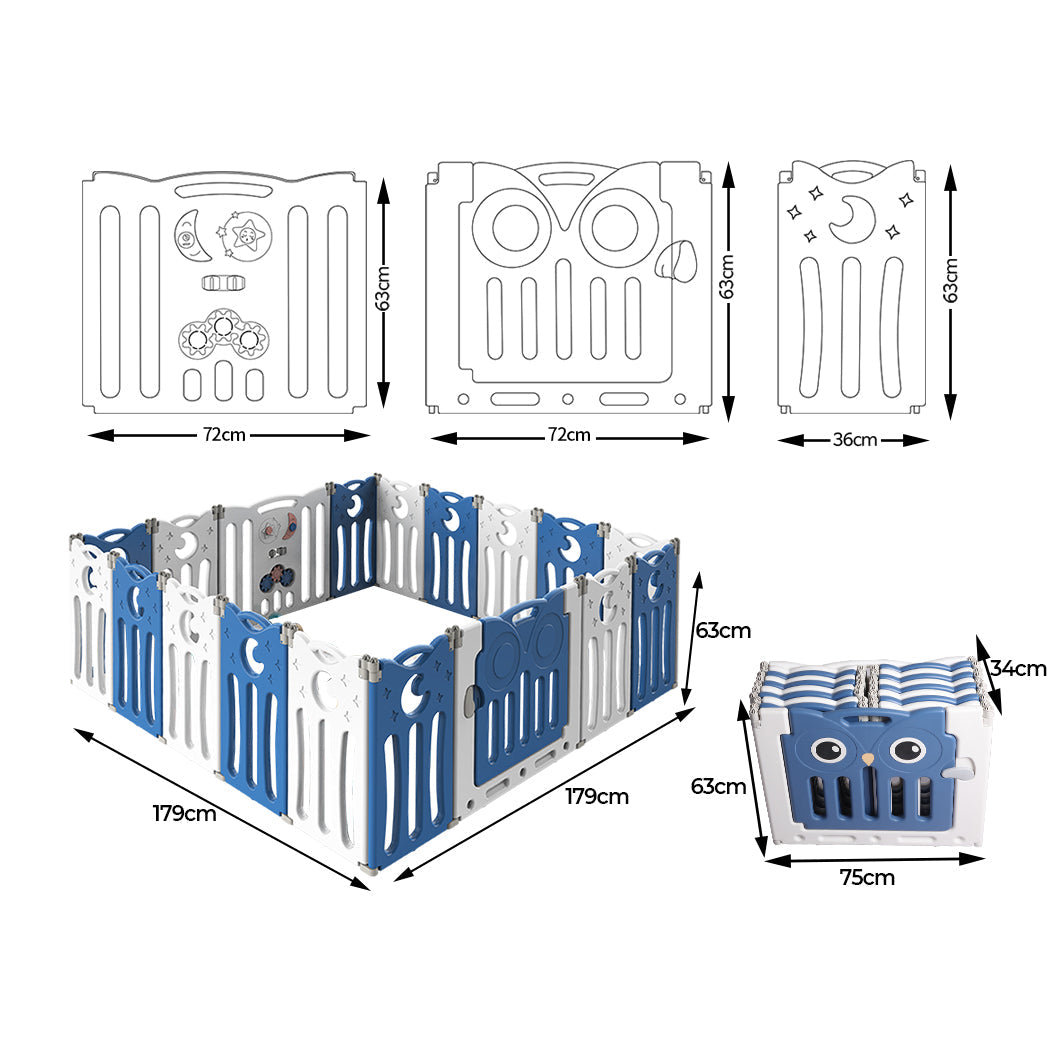 63cm
72cm
63cm
72cm
63cm
36cm
63cm
179cm
179cm
34cm
63cm
75cm